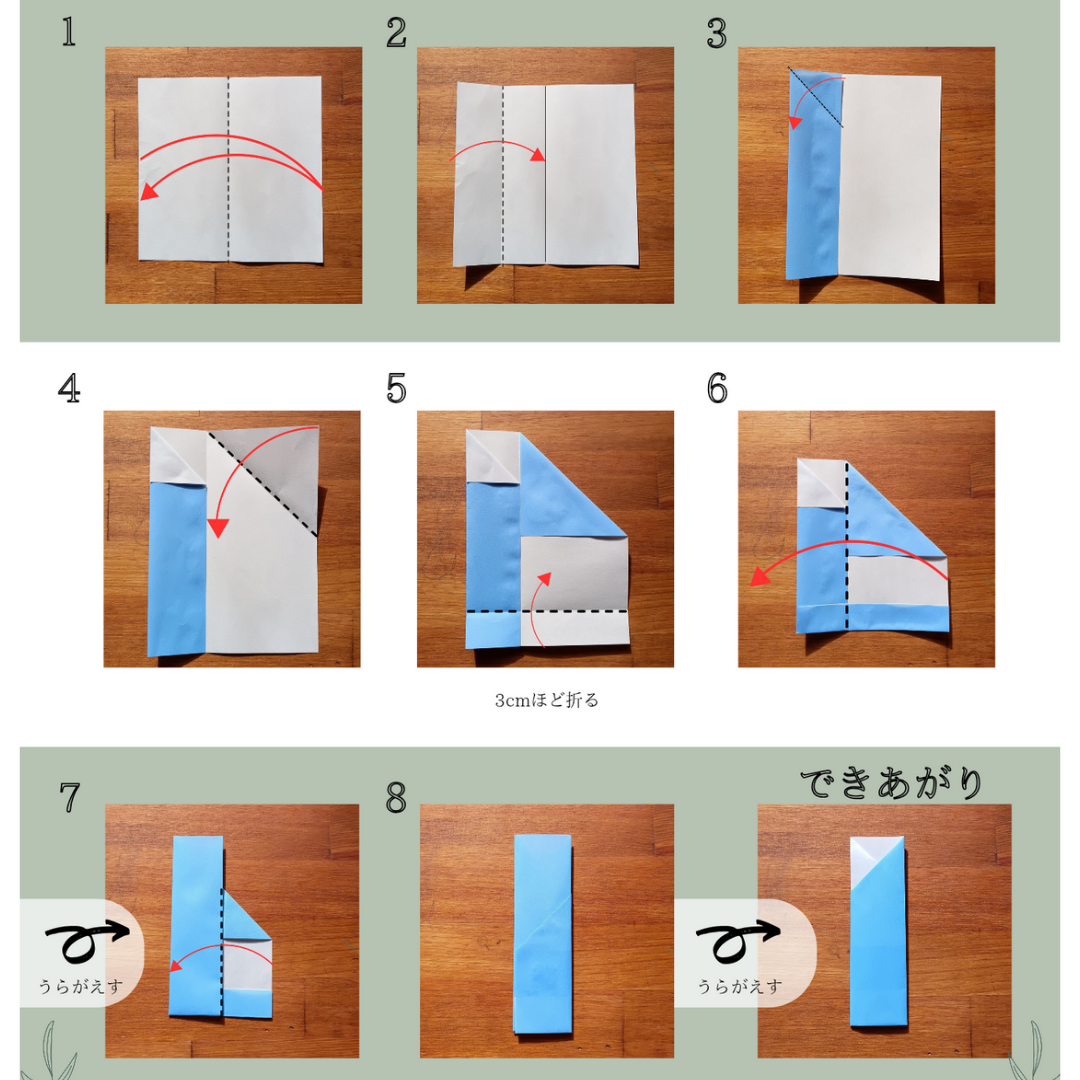 1

2

3

4

5

6

3cmほど折る

7

うらがえす

8

うらがえす

できあがり