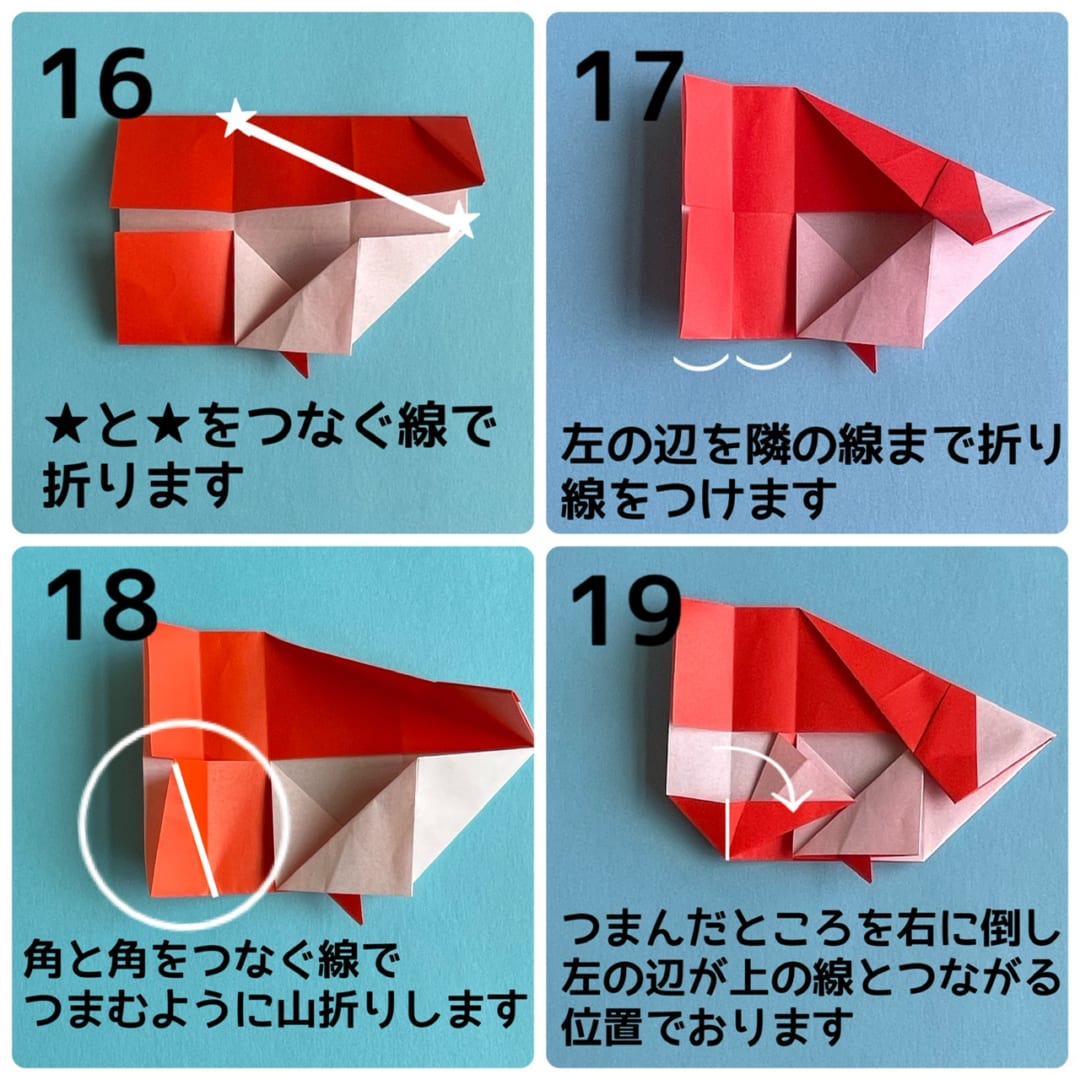 16

★と★をつなぐ線で折ります

17

左の辺を隣の線まで折り線をつけます

18

角と角をつなぐ線でつまむように山折りします

19

つまんだところを右に倒し左の辺が上の線とつながる位置でおります