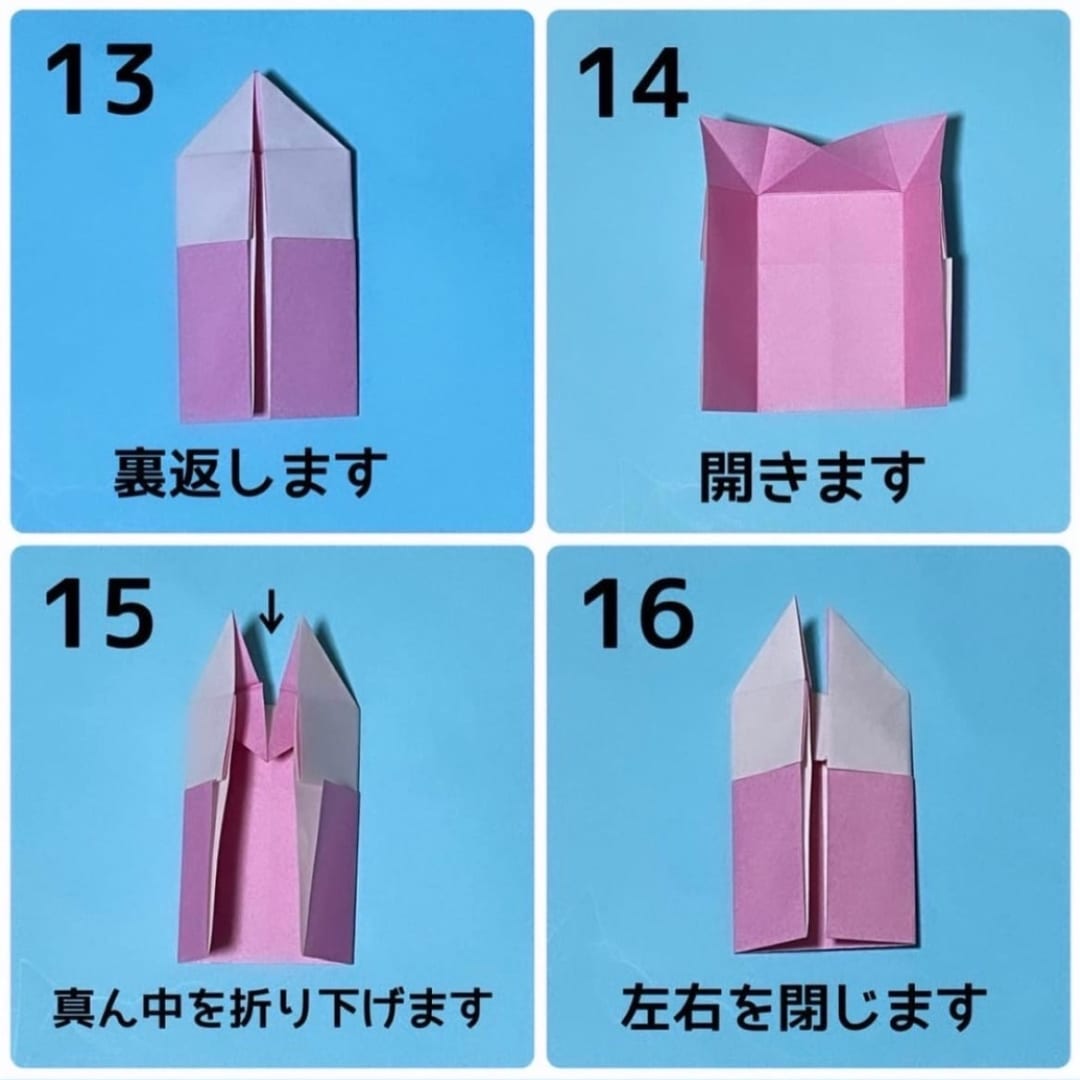 13

裏返します

14

開きます

15

真ん中を折り下げます

16

左右を閉じます