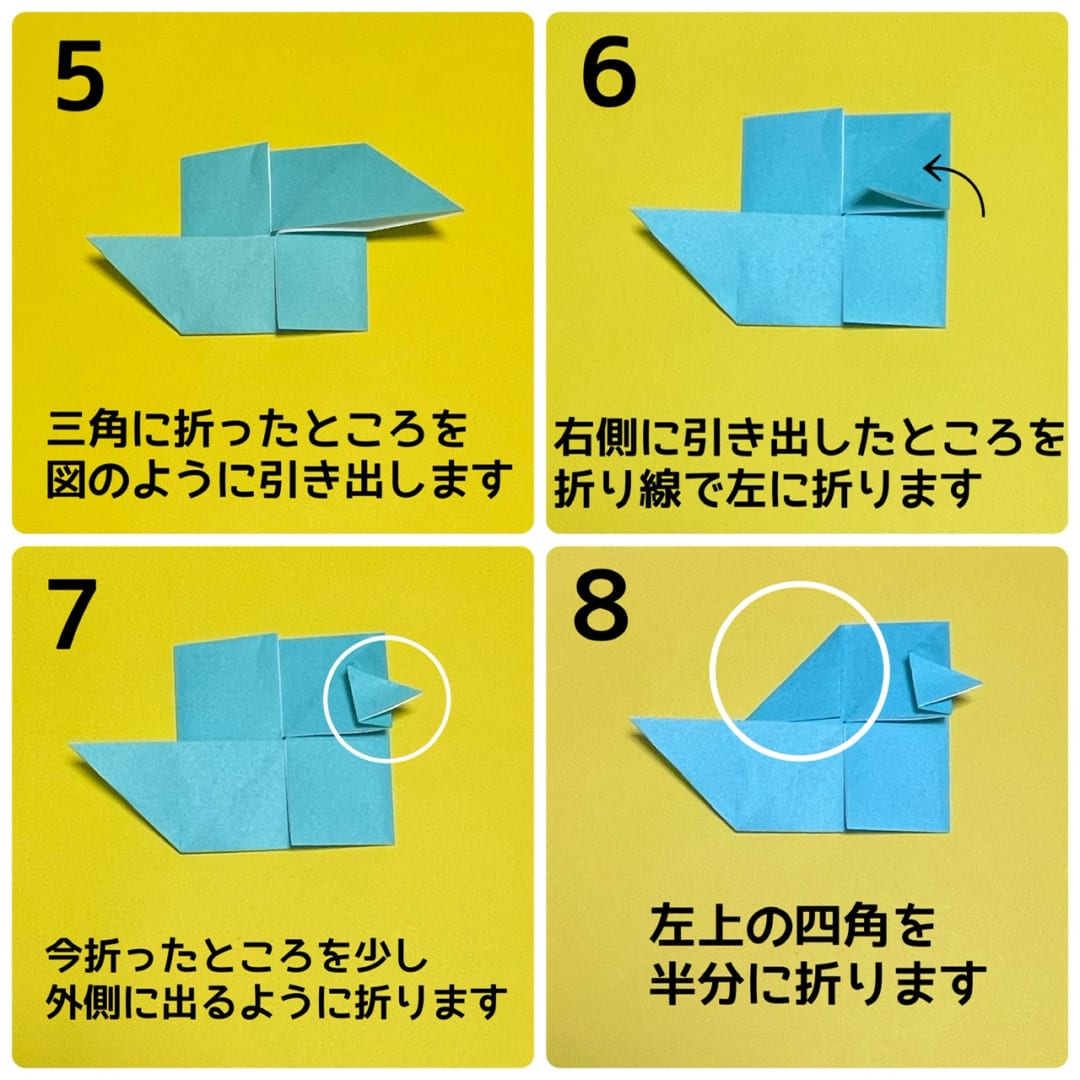 5

三角に折ったところを
図のように引き出します

6

右側に引き出したところを
折り線で左に折ります

7

今折ったところを少し
外側に出るように折ります

8

左上の四角を
半分に折ります