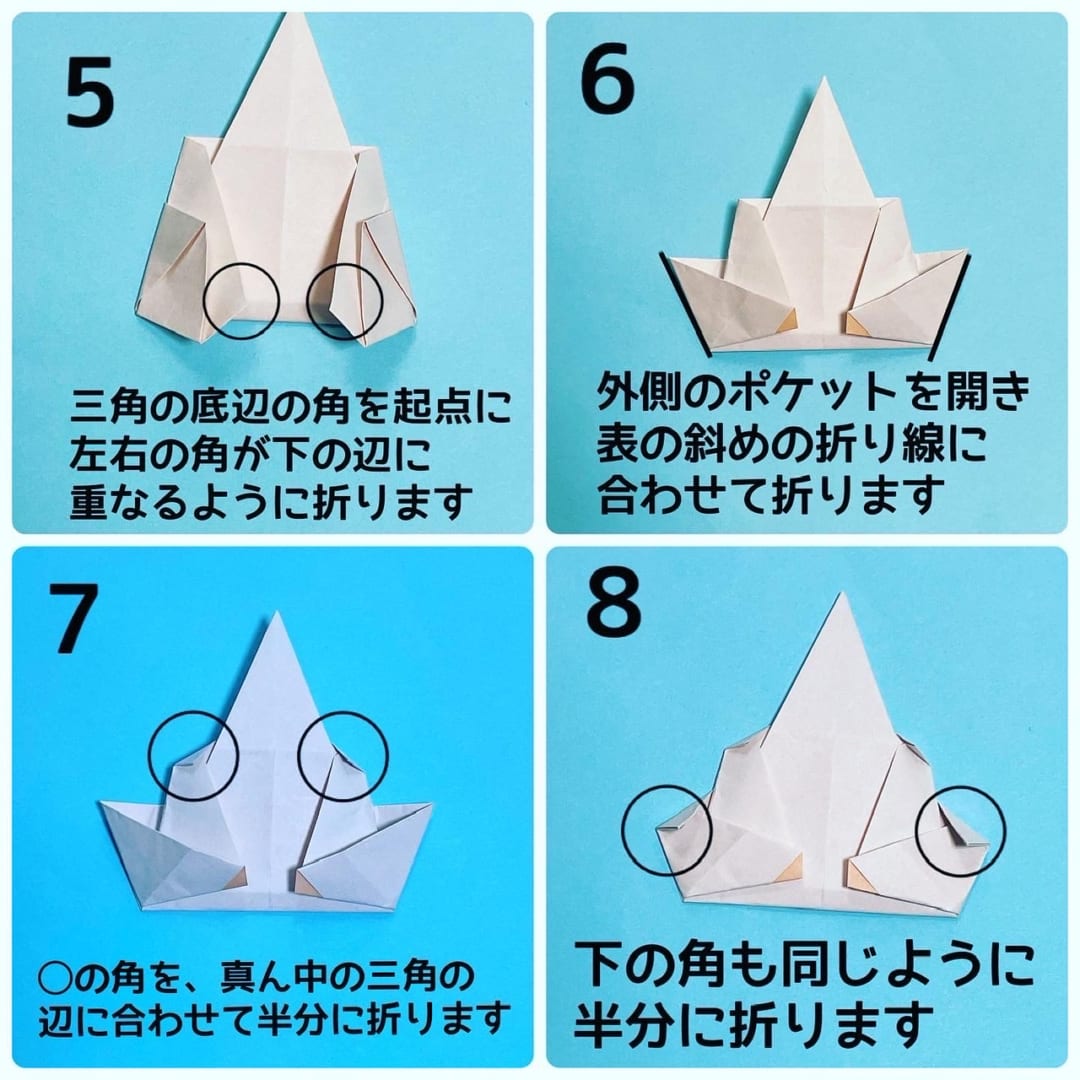 5

三角の底辺の角を起点に
左右の角が下の辺に
重なるように折ります

6

外側のポケットを開き
表の斜めの折り線に
合わせて折ります

7

○の角を、真ん中の三角の
辺に合わせて半分に折ります

8

下の角も同じように
半分に折ります