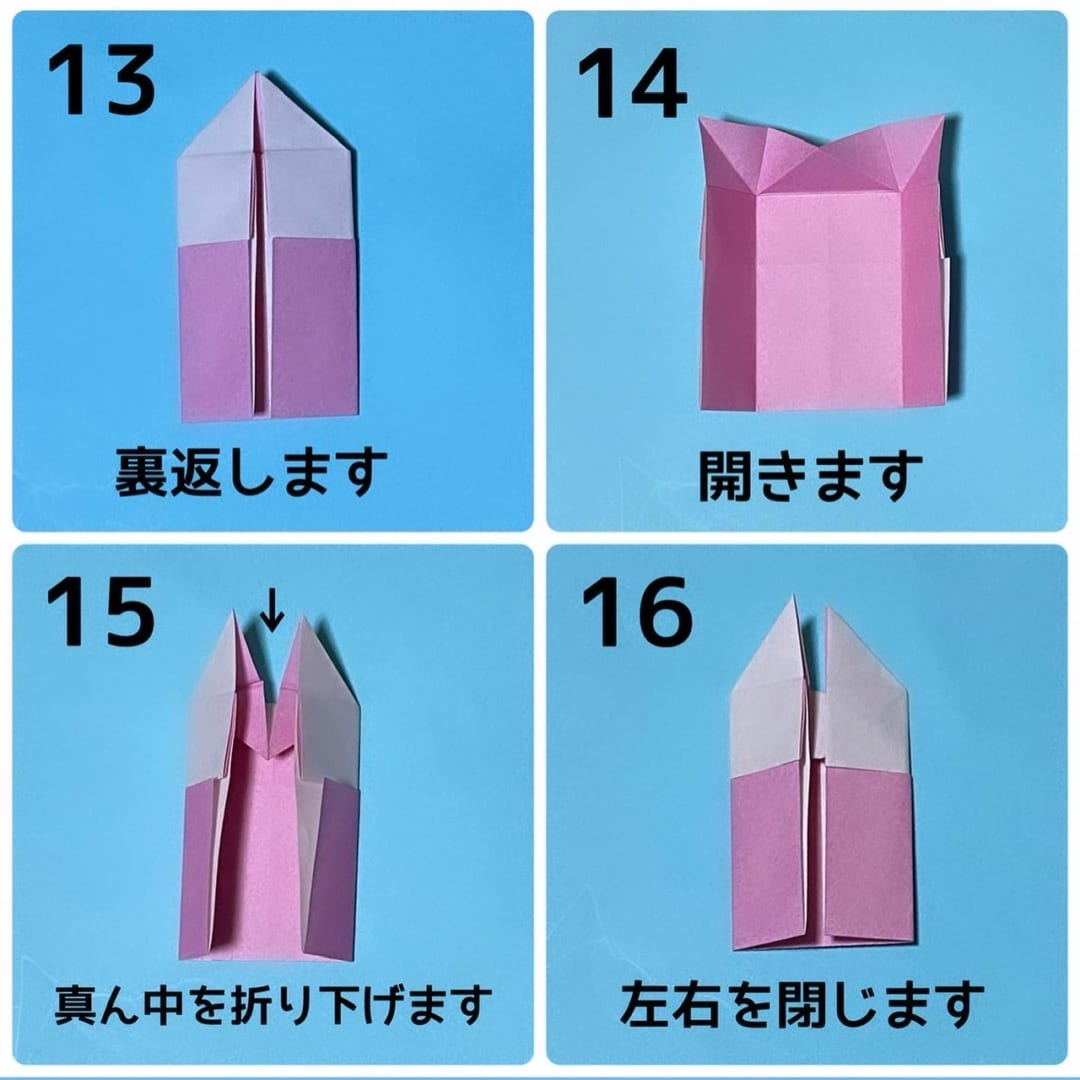 13

裏返します

14

開きます

15

真ん中を折り下げます

16

左右を閉じます