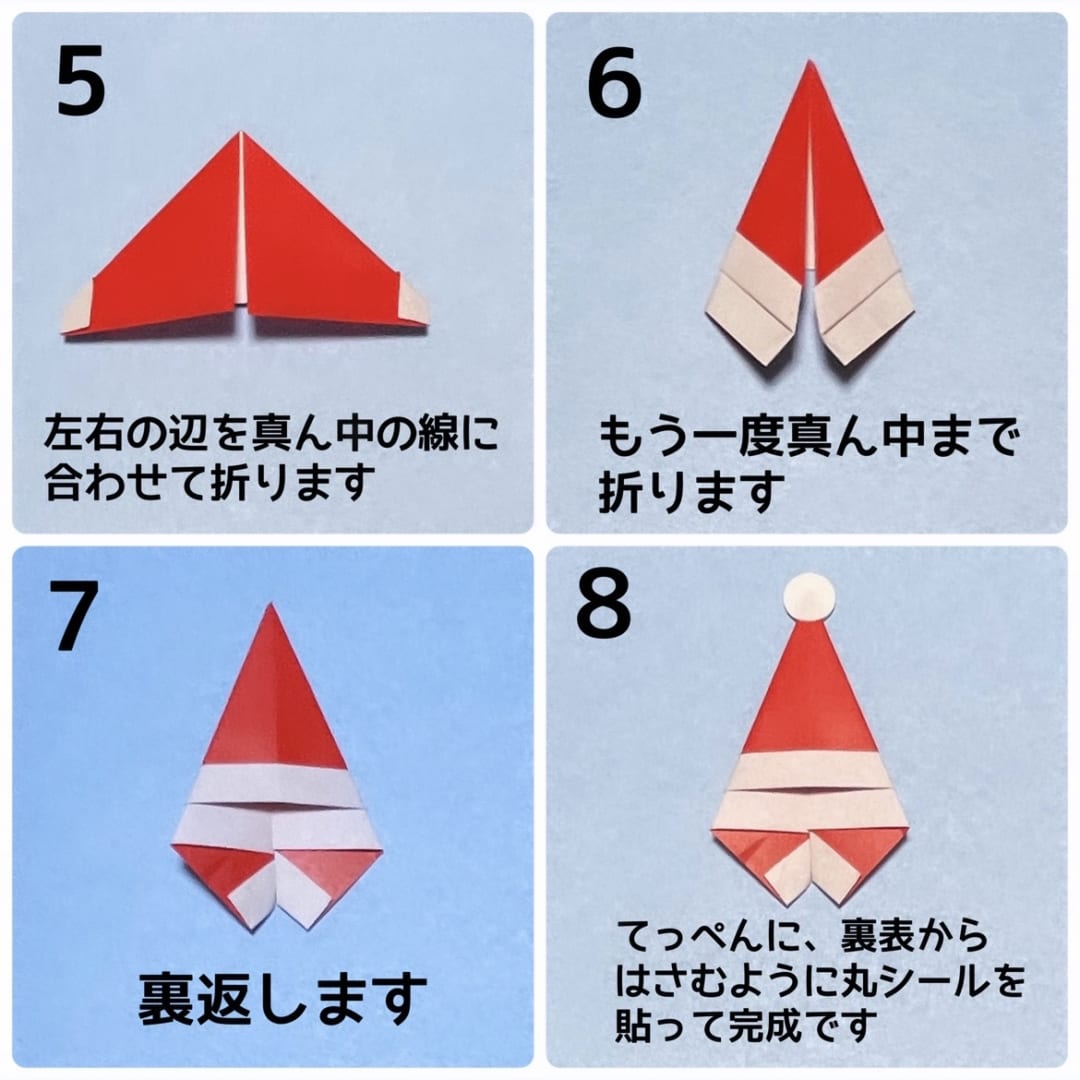 5

左右の辺を真ん中の線に合わせて折ります

6

もう一度真ん中まで折ります

7

裏返します

8

てっぺんに、裏表からはさむように丸シールを貼って完成です