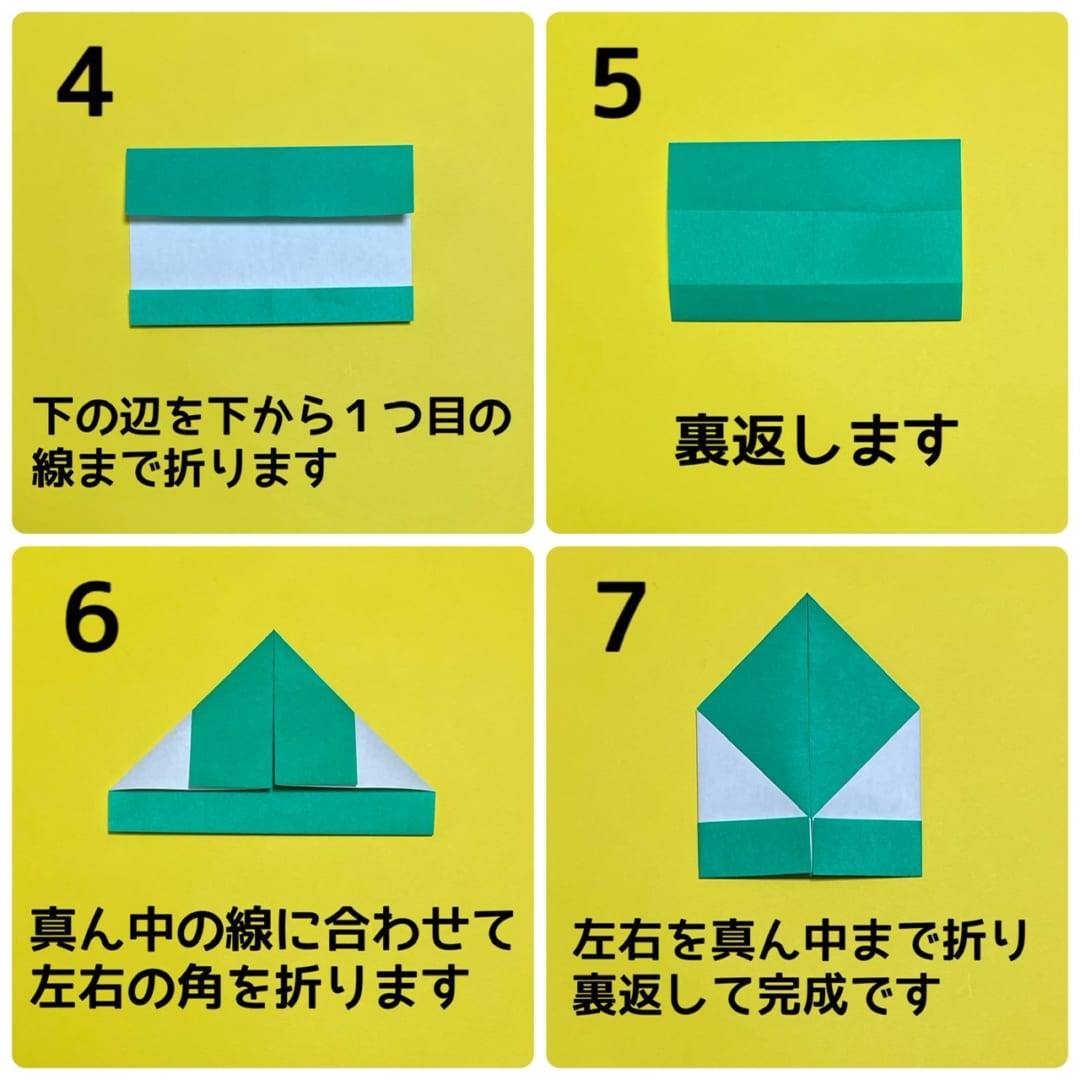 4

下の辺を下から１つ目の線まで折ります

5

裏返します

6

真ん中の線に合わせて左右の角を折ります

7

左右を真ん中まで折り裏返して完成です