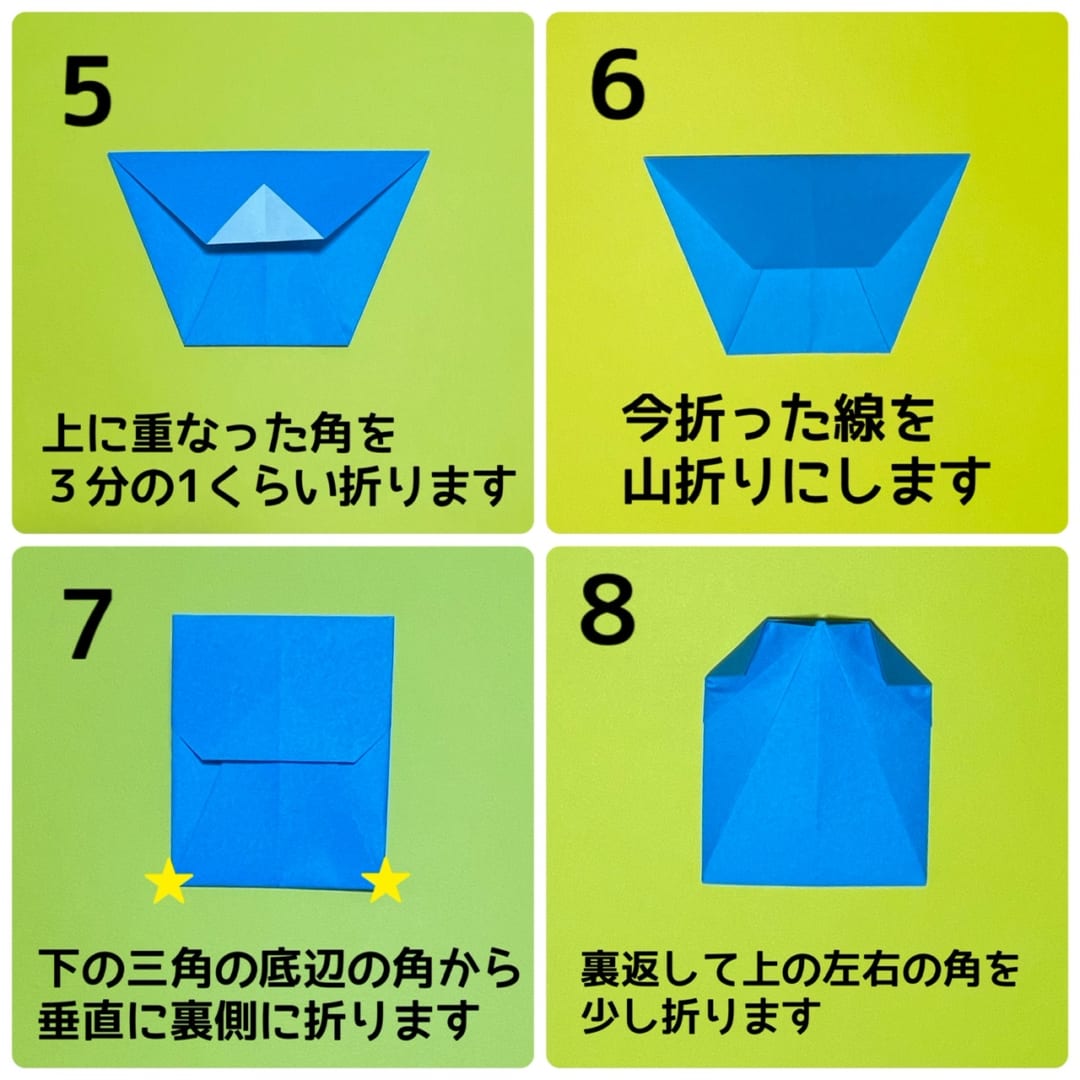 5

上に重なった角を
３分の1くらい折ります

6

今折った線を
山折りにします

7

下の三角の底辺の角から
垂直に裏側に折ります

8

裏返して上の左右の角を
少し折ります