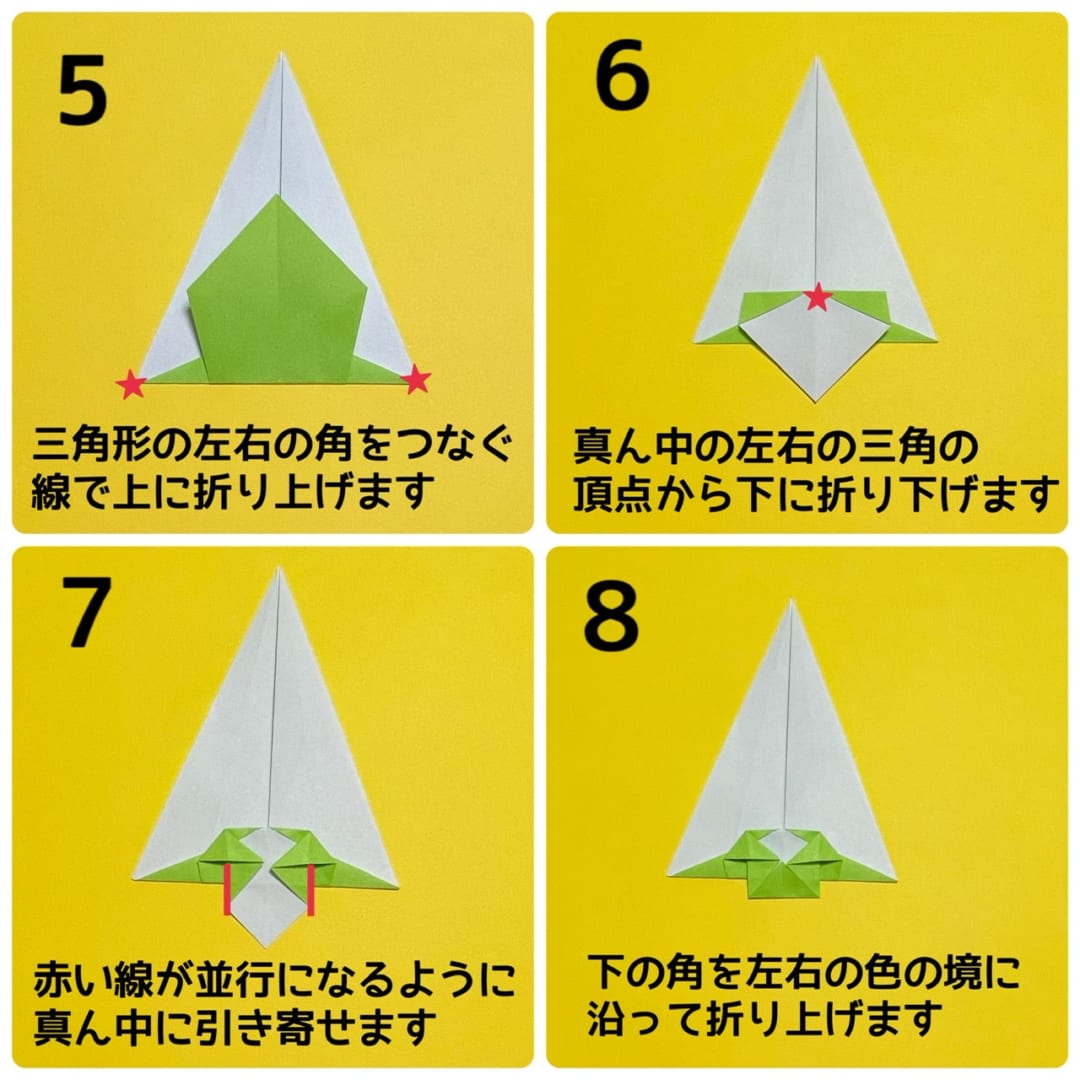 5

三角形の左右の角をつなぐ線で上に折り上げます

6

真ん中の左右の三角の頂点から下に折り下げます

7

赤い線が並行になるように真ん中に引き寄せます

8

下の角を左右の色の境に沿って折り上げます