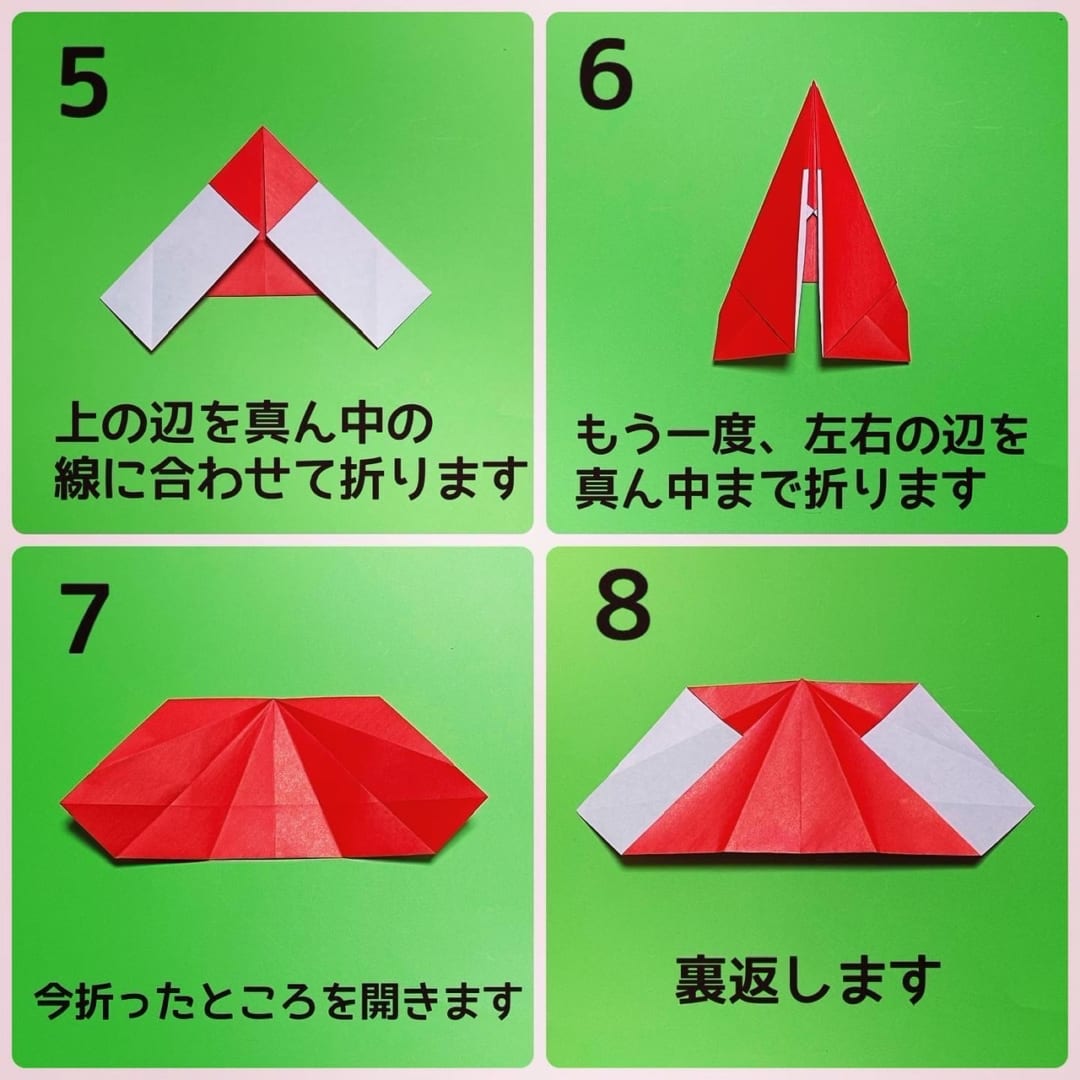 5

上の辺を真ん中の線に合わせて折ります

6

もう一度、左右の辺を真ん中まで折ります

7

今折ったところを開きます

8

裏返します