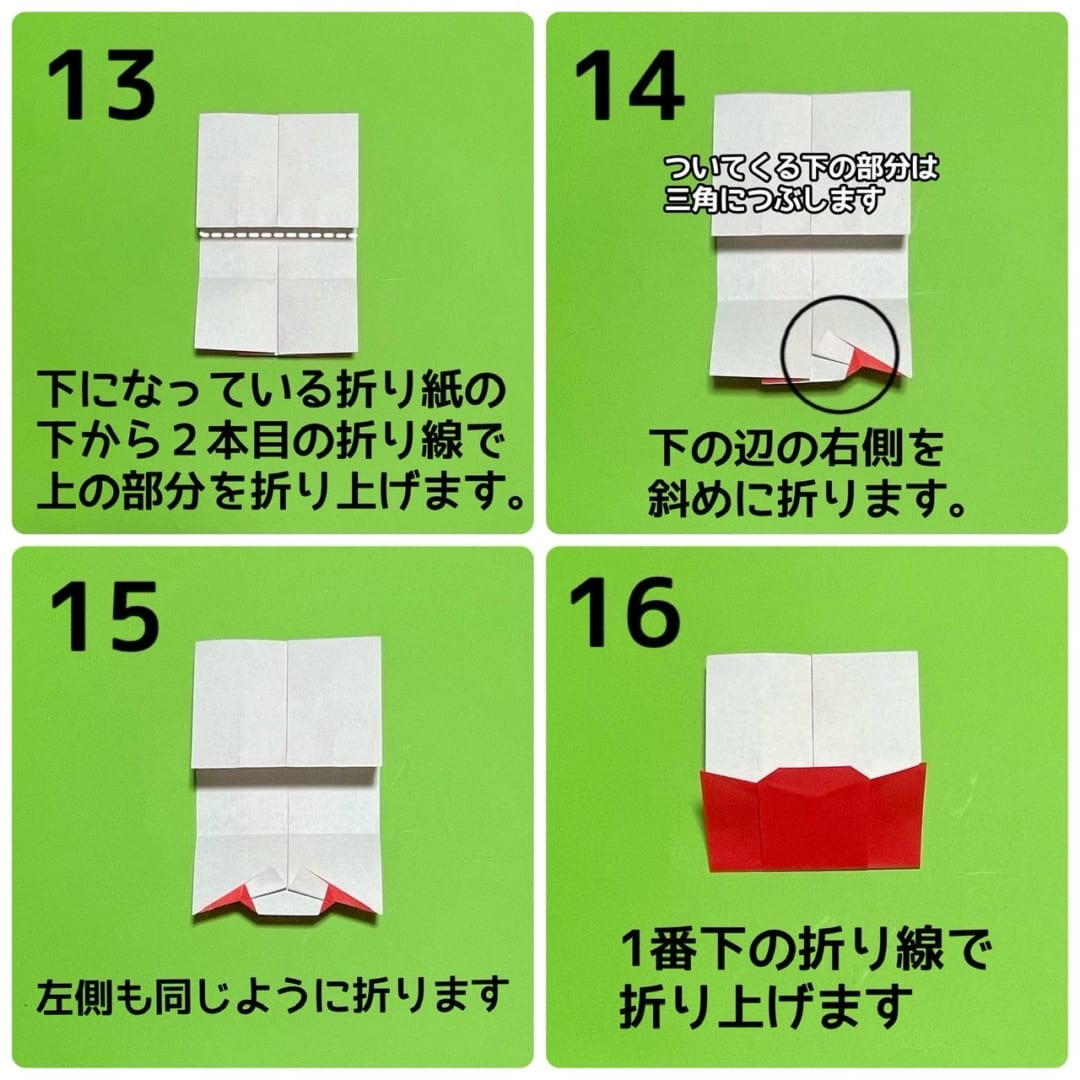 13

下になっている折り紙の下から２本目の折り線で上の部分を折り上げます。

14

ついてくる下の部分は三角につぶします

下の辺の右側を斜めに折ります。

15

左側も同じように折ります

16

1番下の折り線で折り上げます