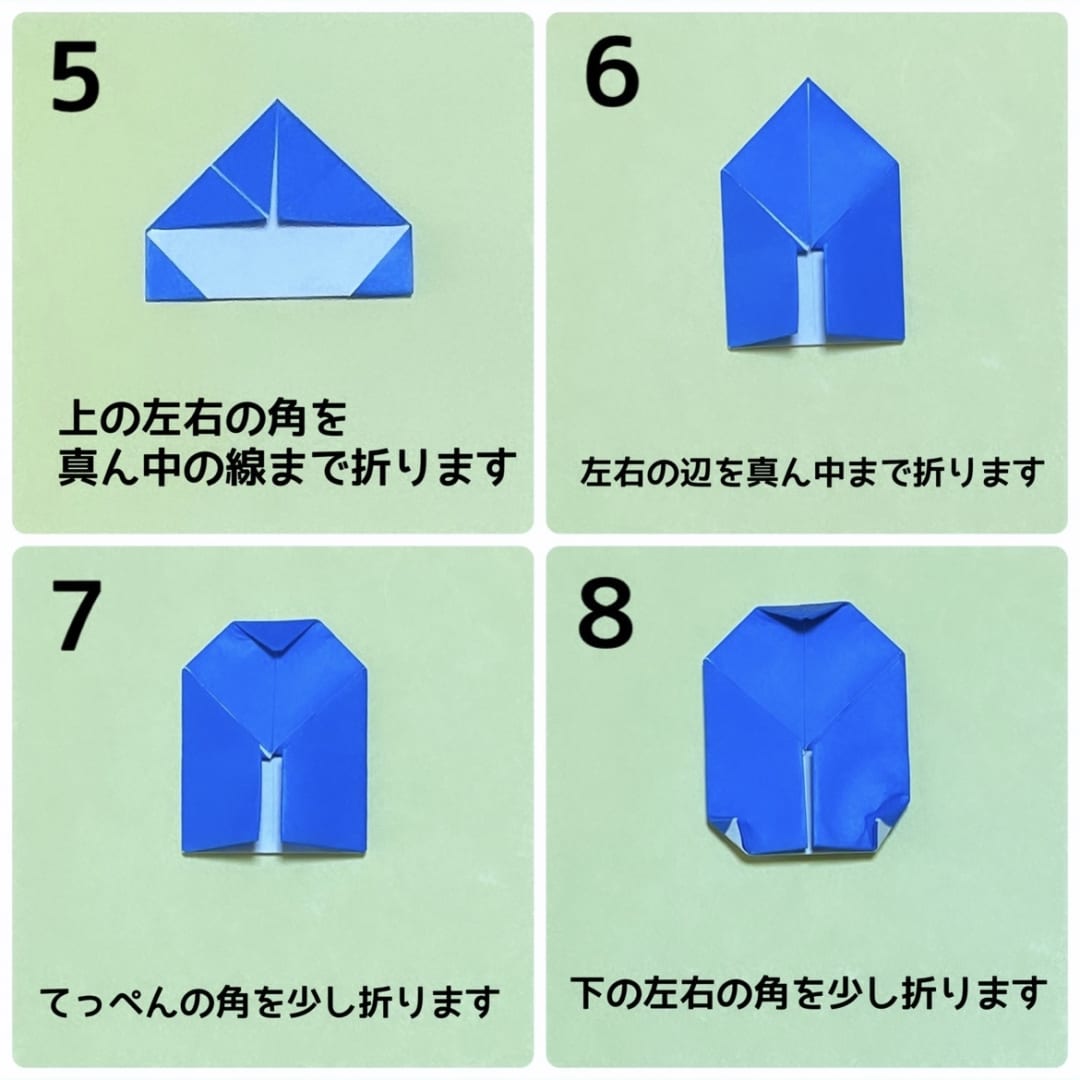 5

上の左右の角を
真ん中の線まで折ります

6

左右の辺を真ん中まで折ります

7

てっぺんの角を少し折ります

8

下の左右の角を少し折ります