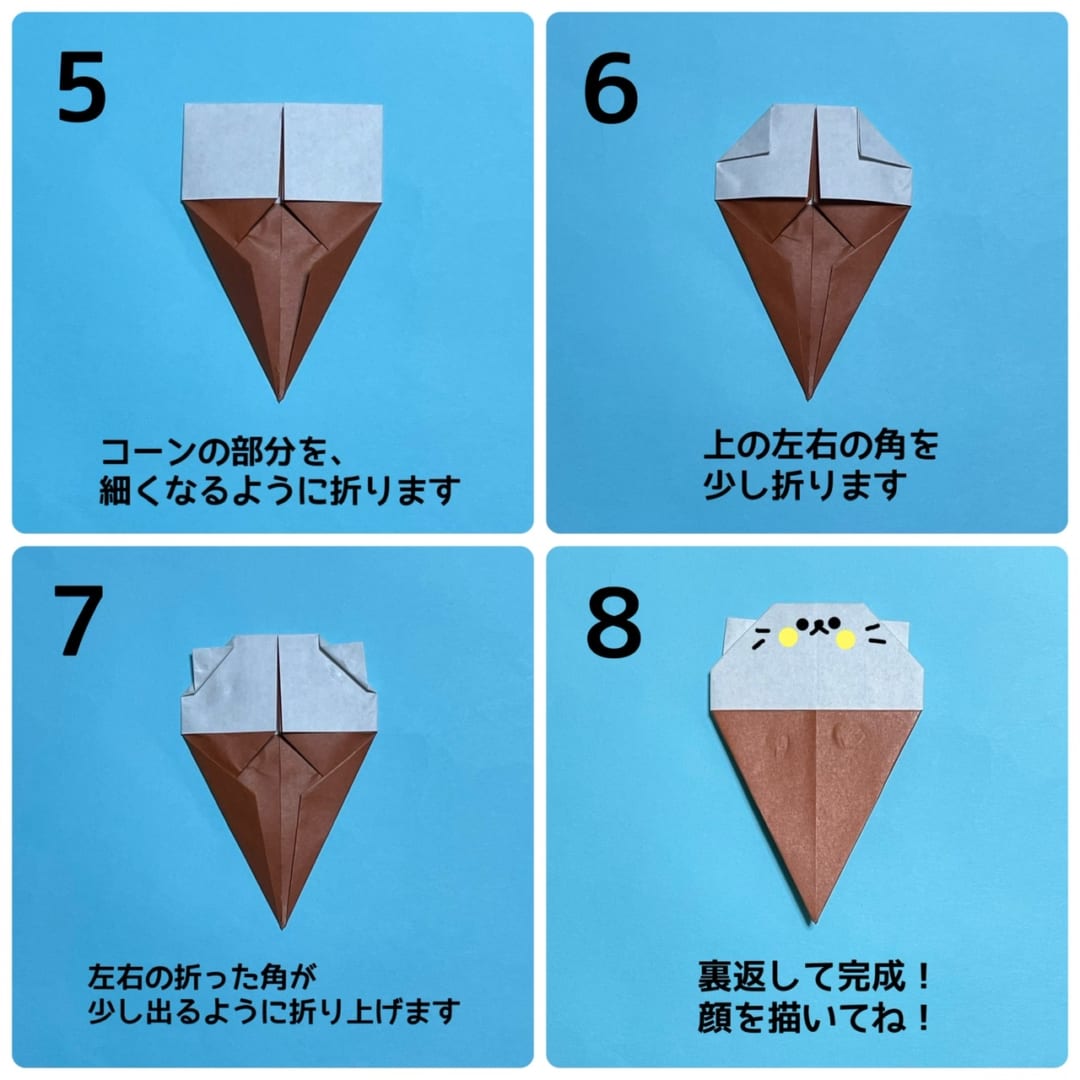 5

コーンの部分を、
細くなるように折ります

6

上の左右の角を
少し折ります

7

左右の折った角が
少し出るように折り上げます

8

裏返して完成！
顔を描いてね！