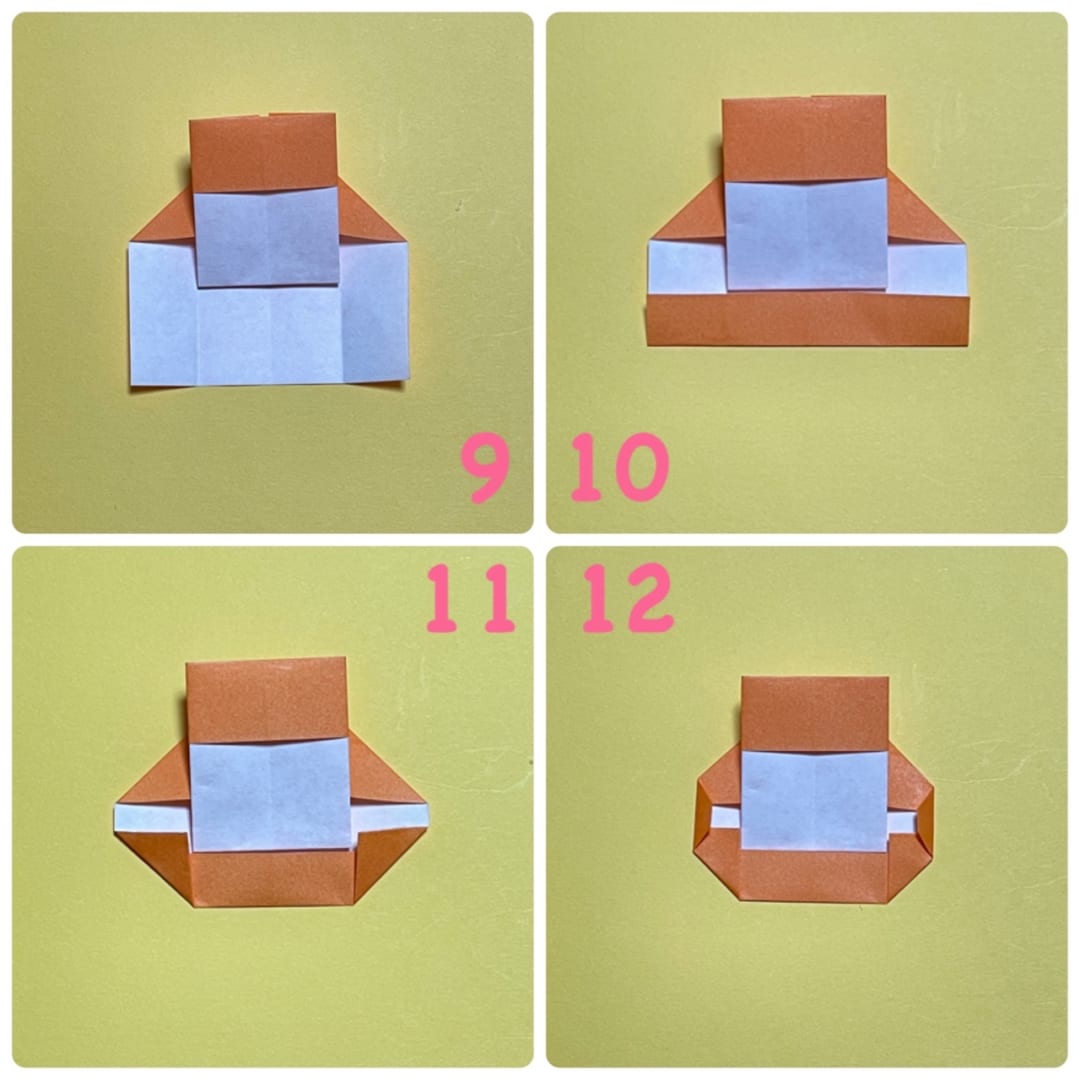 9 10

11 12