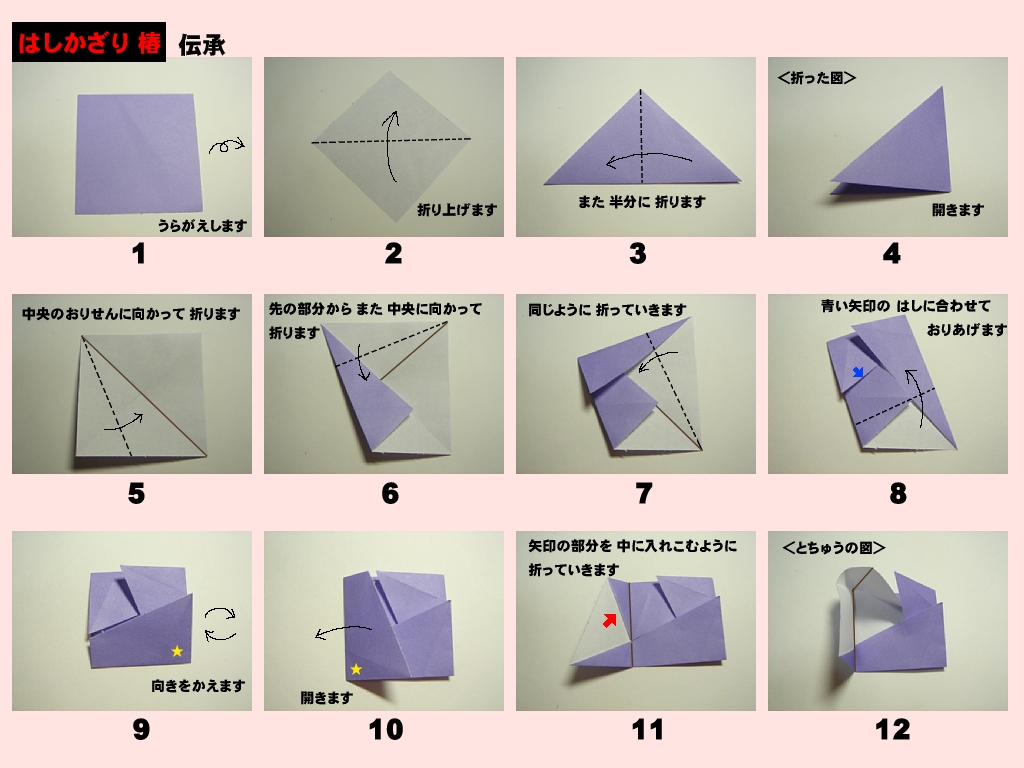 はしかざり 椿 伝承

うらがえします

1

折り上げます

2

また 半分に 折ります

3

<折った図>

開きます

4

中央のおりせんに向かって 折ります

5

先の部分から また 中央に向かって 折ります

6

同じように 折っていきます

7

青い矢印の はしに合わせて おりあげます

8

向きをかえます

9

開きます

10

矢印の部分を 中に入れこむように 折っていきます

11

<とちゅうの図>

12